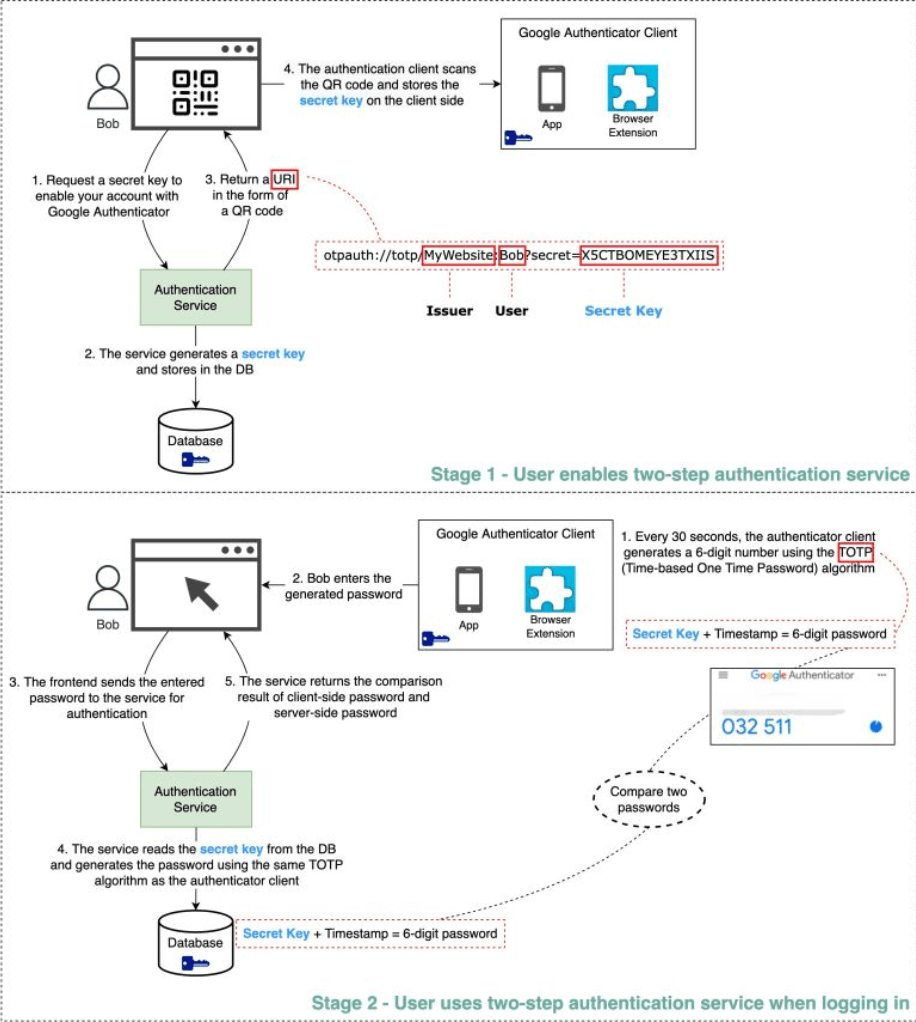 Bob

4. The authentication client scans the QR code and stores the secret key on the client side

Google Authenticator Client

App

Browser Extension

1. Request a secret key to enable your account with Google Authenticator

3. Return a URI in the form of a QR code

otpauth://totp/MyWebsite:Bob?secret=X5CTBOMEYE3TXIIS

Issuer

User

Secret Key

Authentication Service

2. The service generates a secret key and stores in the DB

Database

Stage 1 - User enables two-step authentication service

Bob

2. Bob enters the generated password

Google Authenticator Client

App

Browser Extension

1. Every 30 seconds, the authenticator client generates a 6-digit number using the TOTP (Time-based One Time Password) algorithm

Secret Key + Timestamp = 6-digit password

Google Authenticator

032 511

3. The frontend sends the entered password to the service for authentication

5. The service returns the comparison result of client-side password and server-side password

Authentication Service

Compare two passwords

4. The service reads the secret key from the DB and generates the password using the same TOTP algorithm as the authenticator client

Database

Secret Key + Timestamp = 6-digit password

Stage 2 - User uses two-step authentication service when logging in